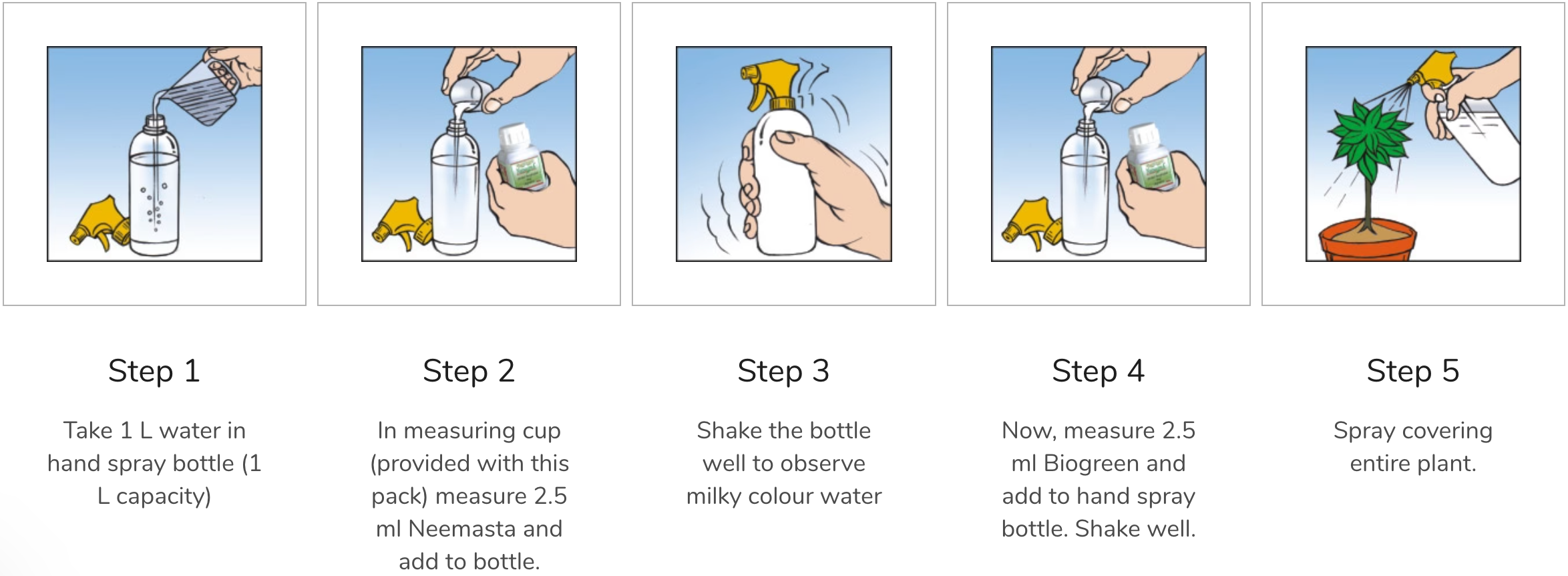 Step 1

Take 1 L water in hand spray bottle (1 L capacity)

Step 2

In measuring cup (provided with this pack) measure 2.5 ml Neemasta and add to bottle.

Step 3

Shake the bottle well to observe milky colour water

Step 4

Now, measure 2.5 ml Biogreen and add to hand spray bottle. Shake well.

Step 5

Spray covering entire plant.