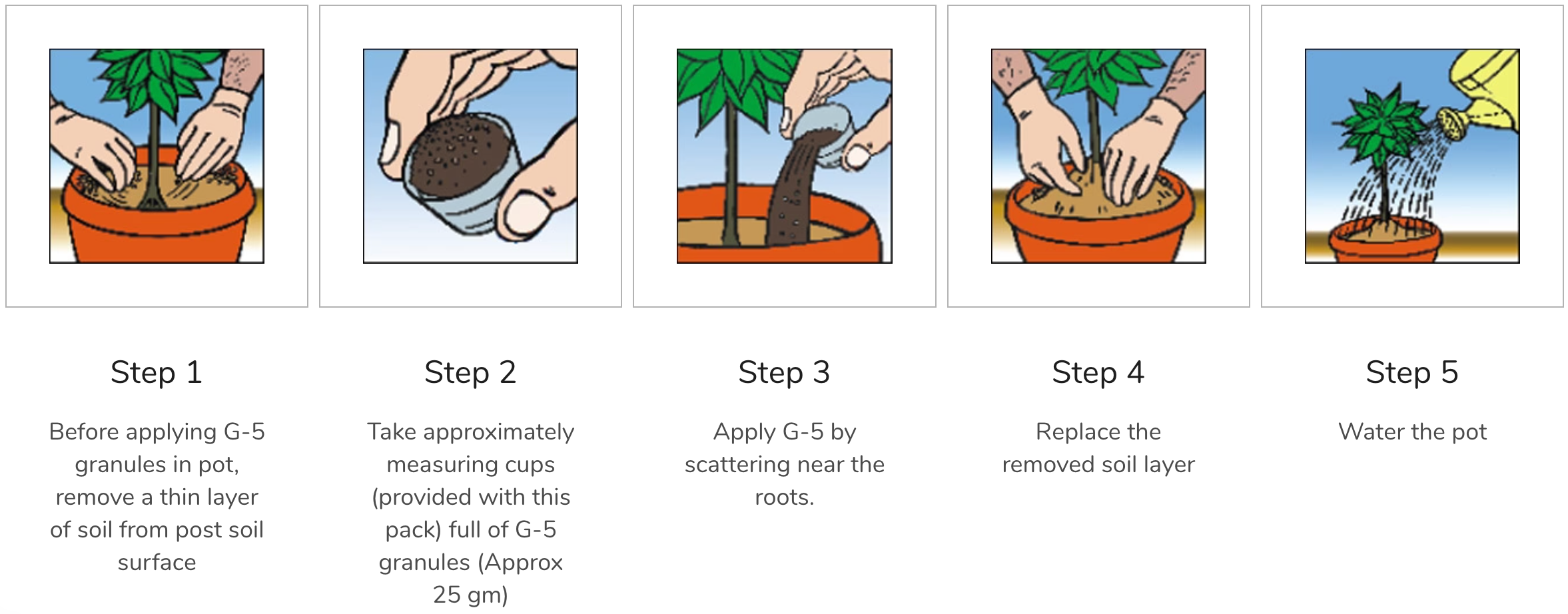 Step 1

Before applying G-5 granules in pot, remove a thin layer of soil from post soil surface

Step 2

Take approximately measuring cups (provided with this pack) full of G-5 granules (Approx 25 gm)

Step 3

Apply G-5 by scattering near the roots.

Step 4

Replace the removed soil layer

Step 5

Water the pot